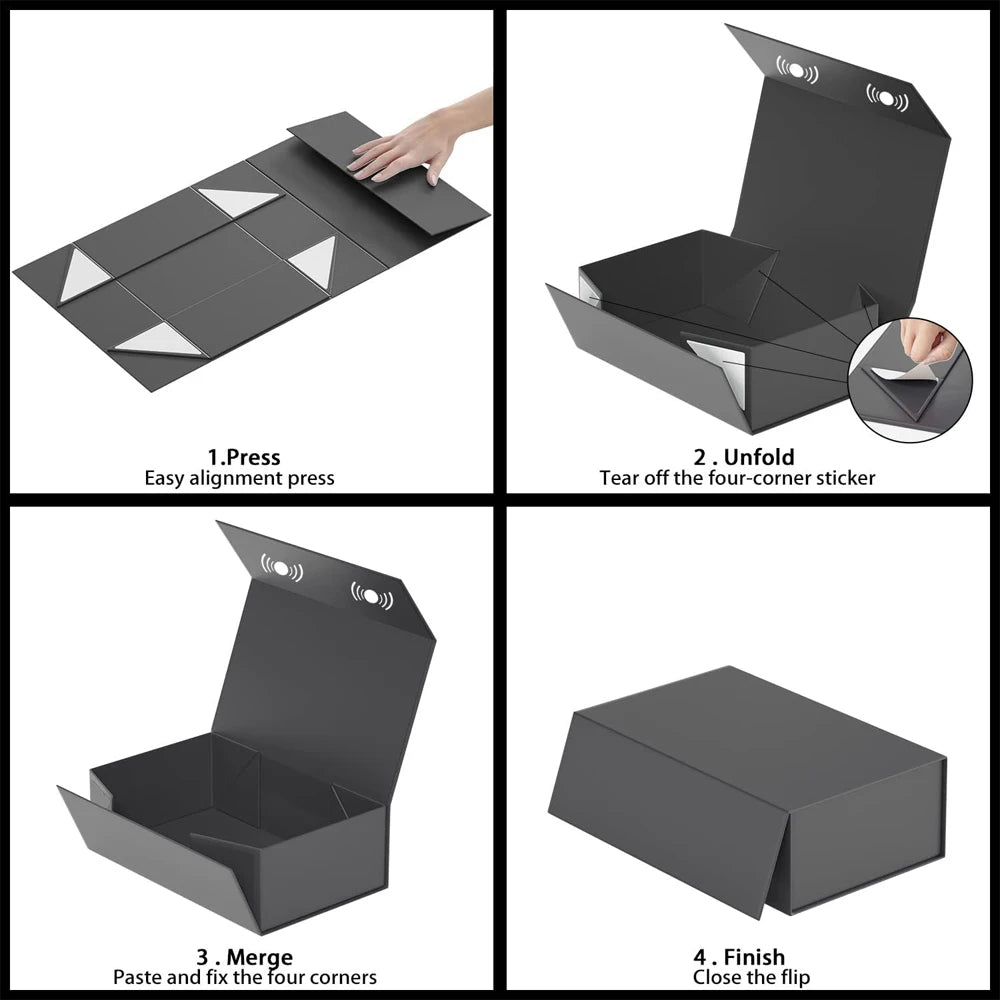 1.Press
Easy alignment press

2 . Unfold
Tear off the four-corner sticker

3 . Merge
Paste and fix the four corners

4 . Finish
Close the flip